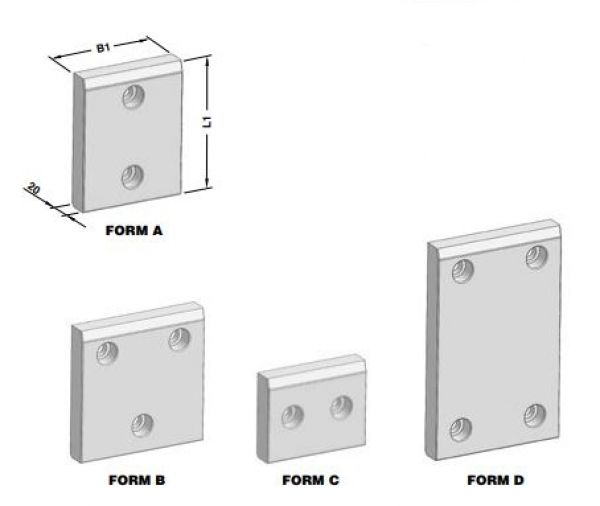 B1

L1

20

FORM A

FORM B

FORM C

FORM D